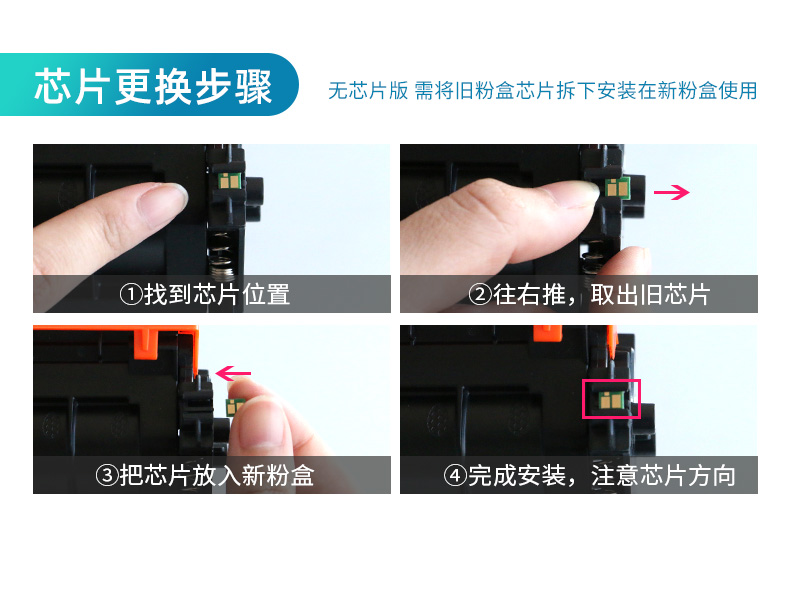 芯片更换步骤

无芯片版 需将旧粉盒芯片拆下安装在新粉盒使用

①找到芯片位置

②往右推，取出旧芯片

③把芯片放入新粉盒

④完成安装，注意芯片方向